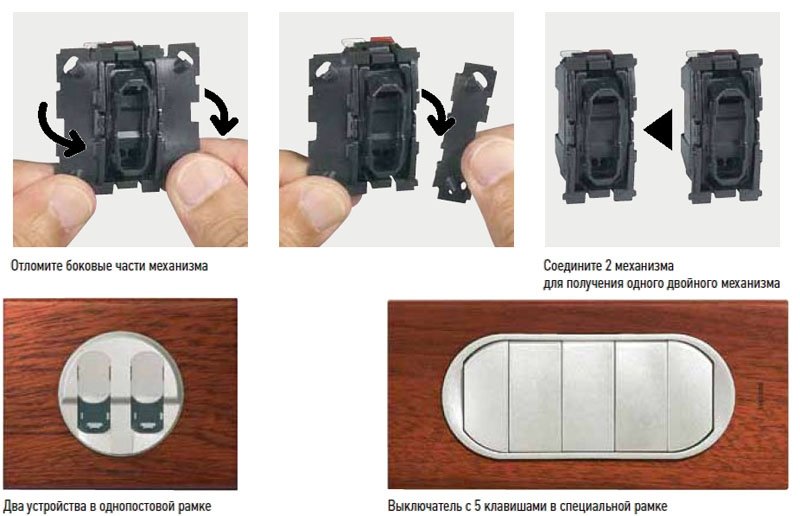 Отломите боковые части механизма

Соедините 2 механизма
для получения одного двойного механизма

Два устройства в однопостовой рамке

Выключатель с 5 клавишами в специальной рамке